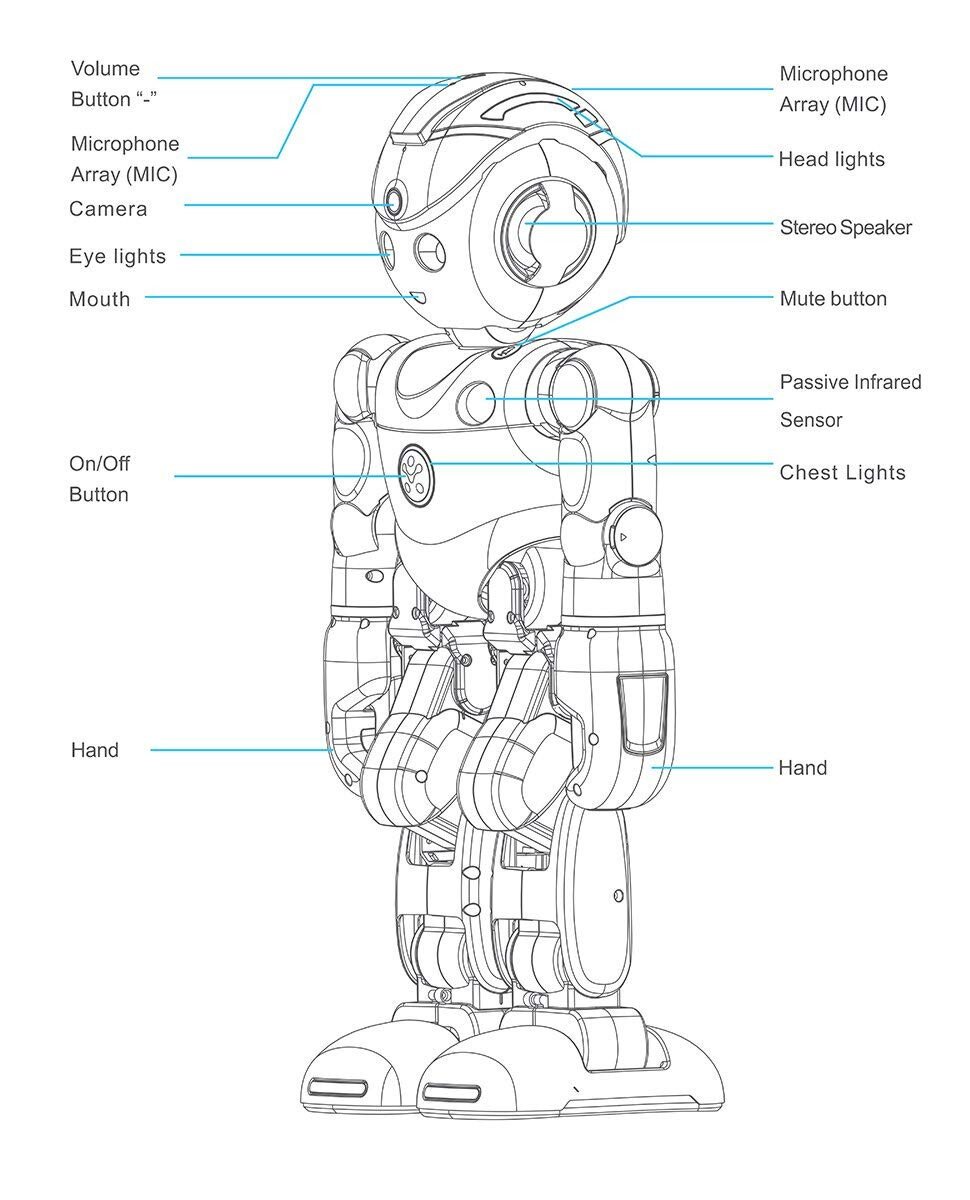 Volume Button “-”

Microphone Array (MIC)

Camera

Eye lights

Mouth

On/Off Button

Hand

Microphone Array (MIC)

Head lights

Stereo Speaker

Mute button

Passive Infrared Sensor

Chest Lights

Hand